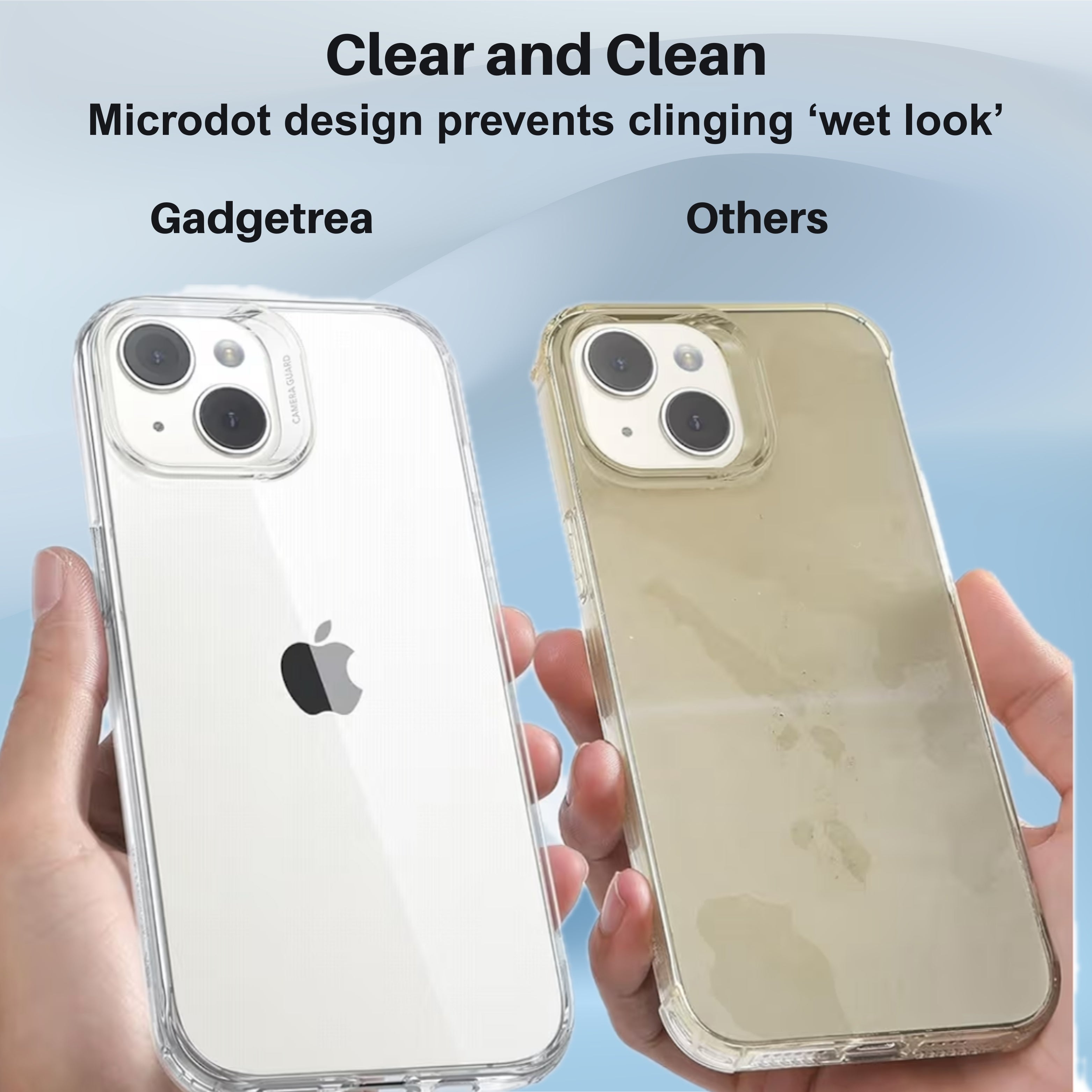 Clear and Clean
Microdot design prevents clinging ‘wet look’

Gadgetrea

Others

CAMERA GUARD