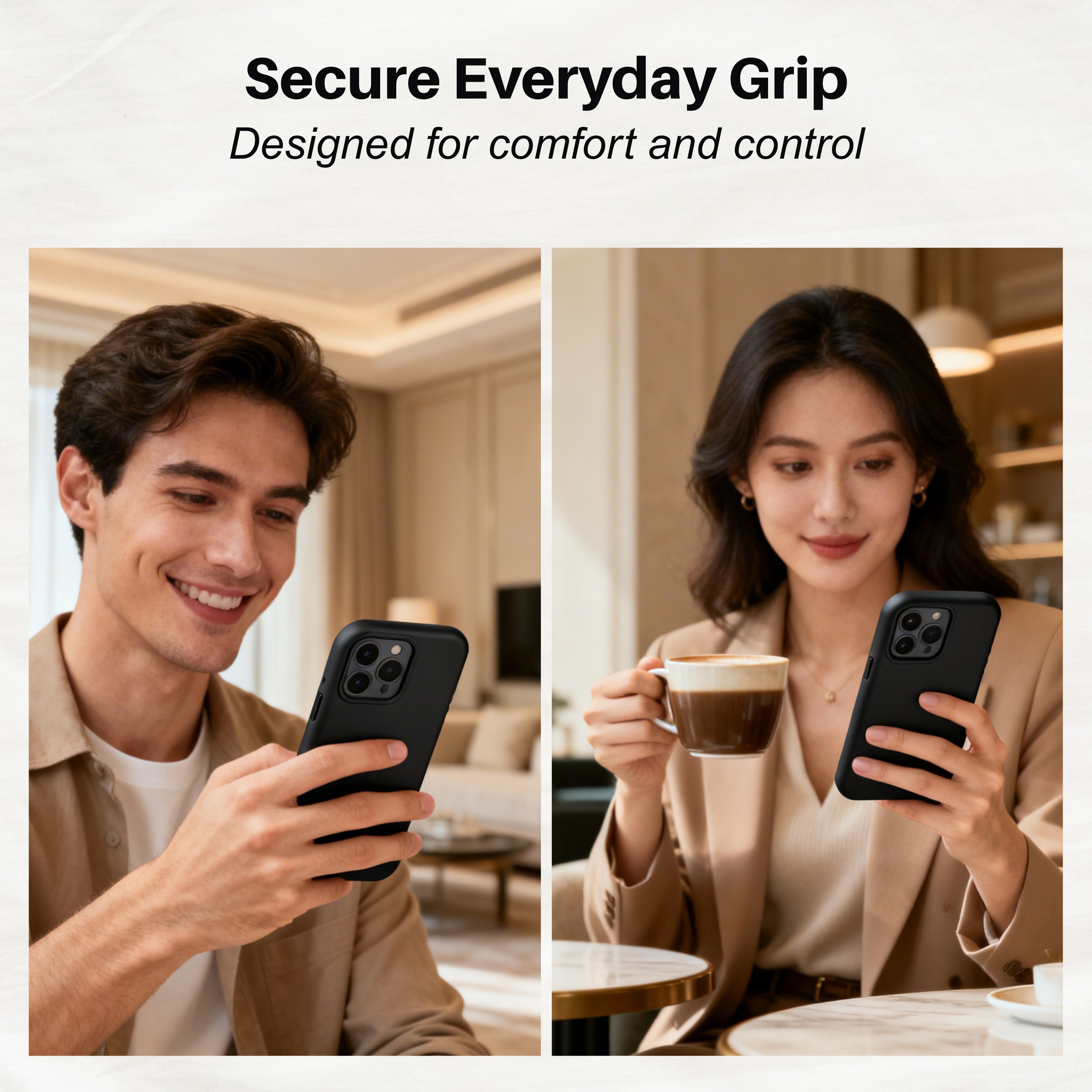 Secure Everyday Grip

Designed for comfort and control