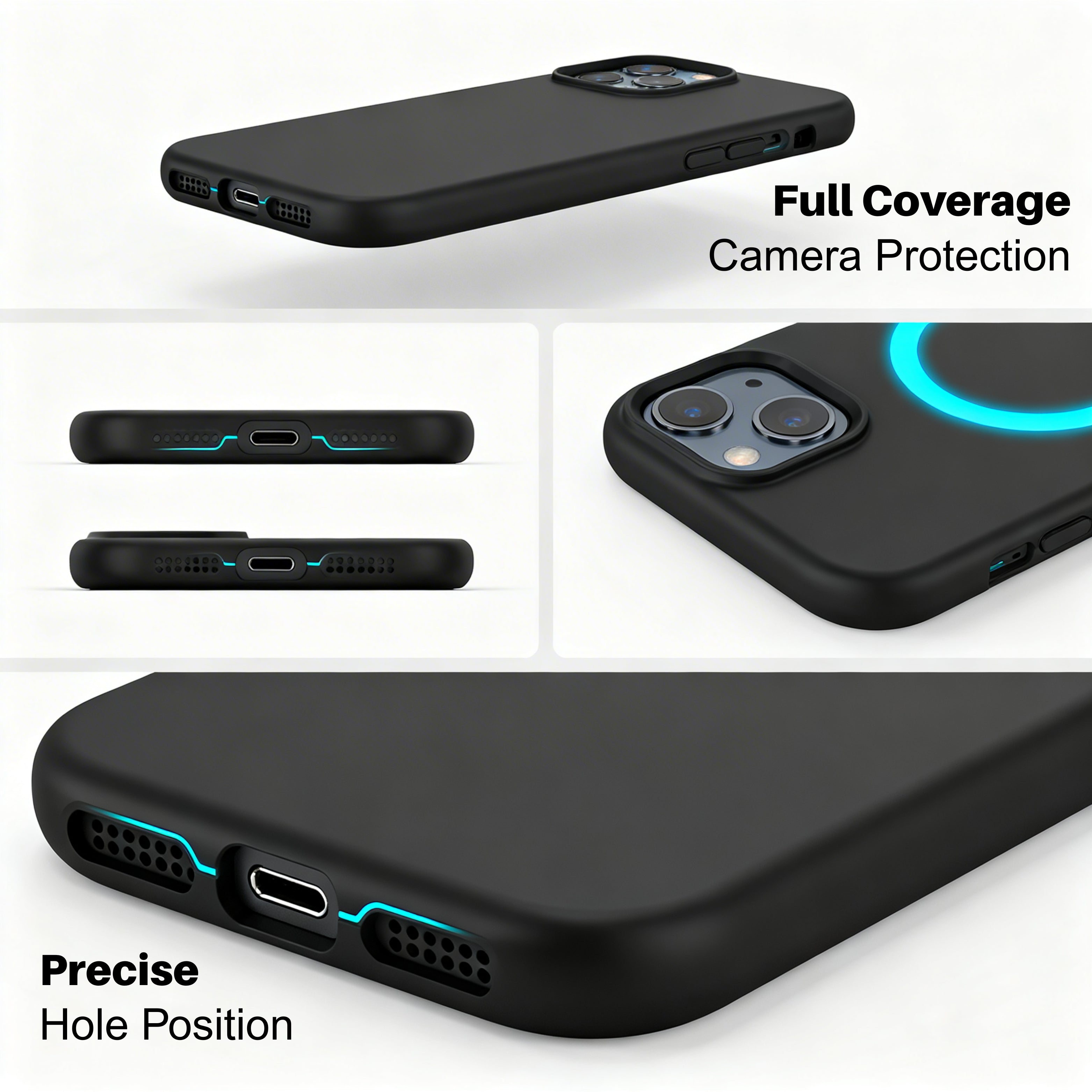 Full Coverage
Camera Protection

Precise
Hole Position