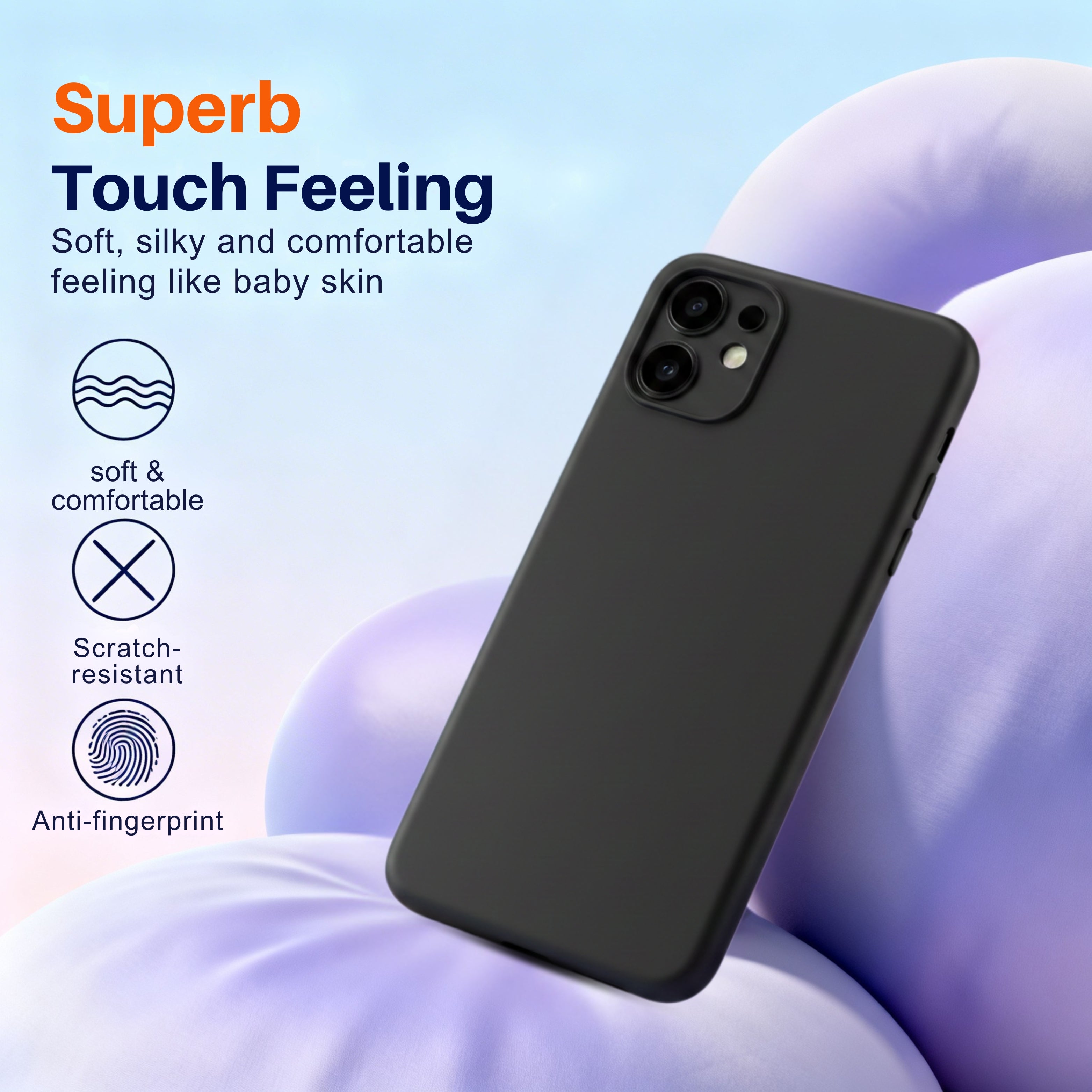 Superb
Touch Feeling
Soft, silky and comfortable feeling like baby skin

soft & comfortable

Scratch-resistant

Anti-fingerprint