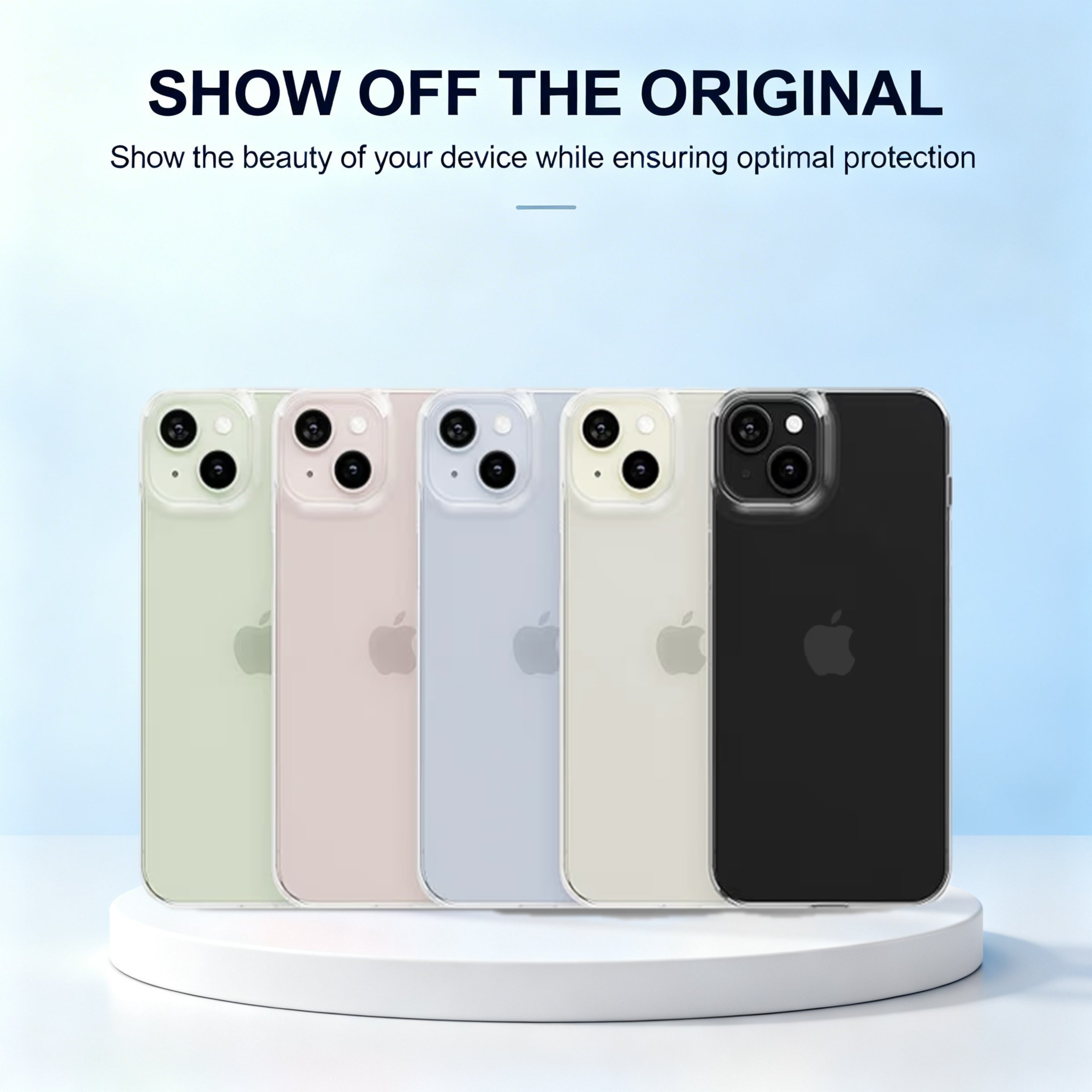 SHOW OFF THE ORIGINAL

Show the beauty of your device while ensuring optimal protection