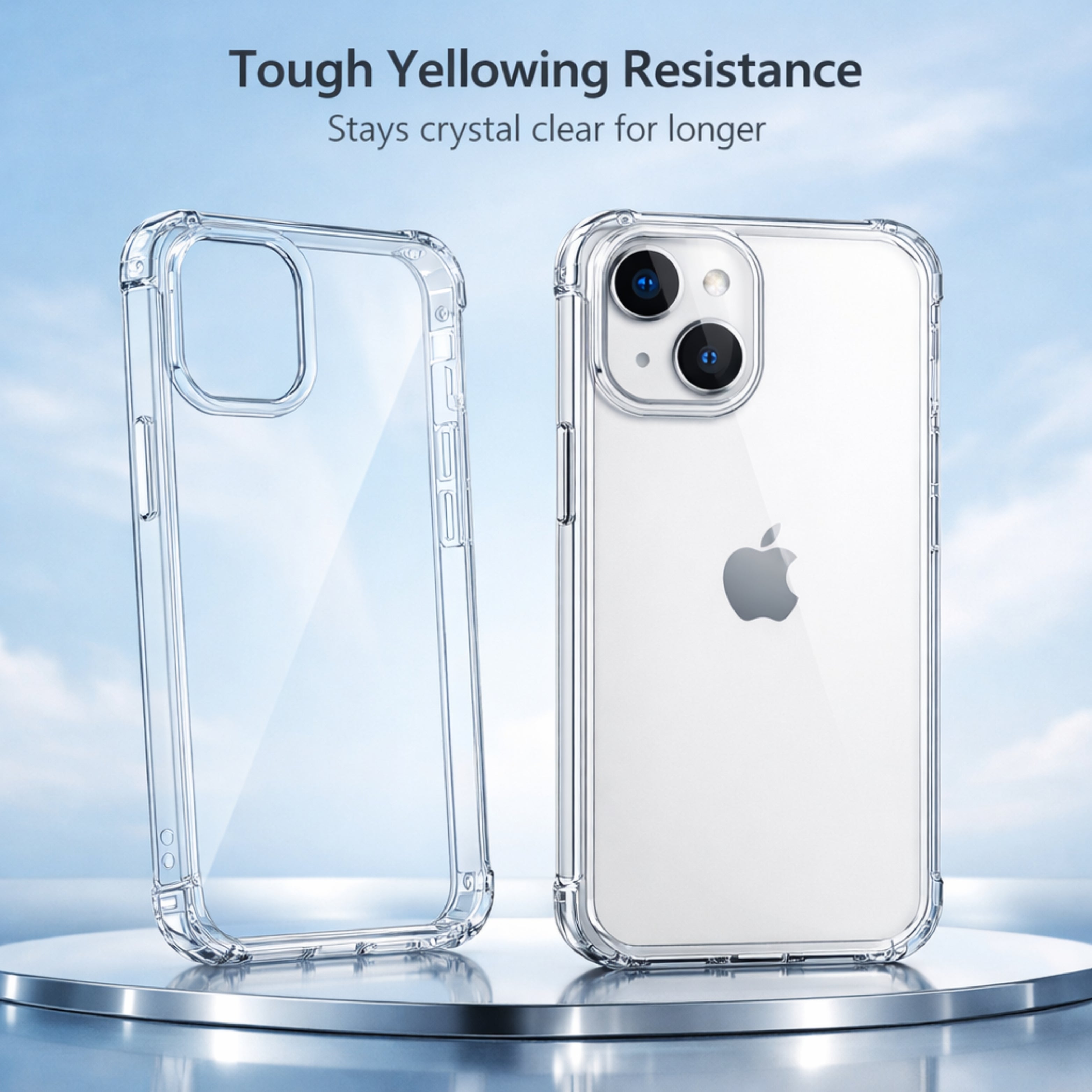 Tough Yellowing Resistance
Stays crystal clear for longer